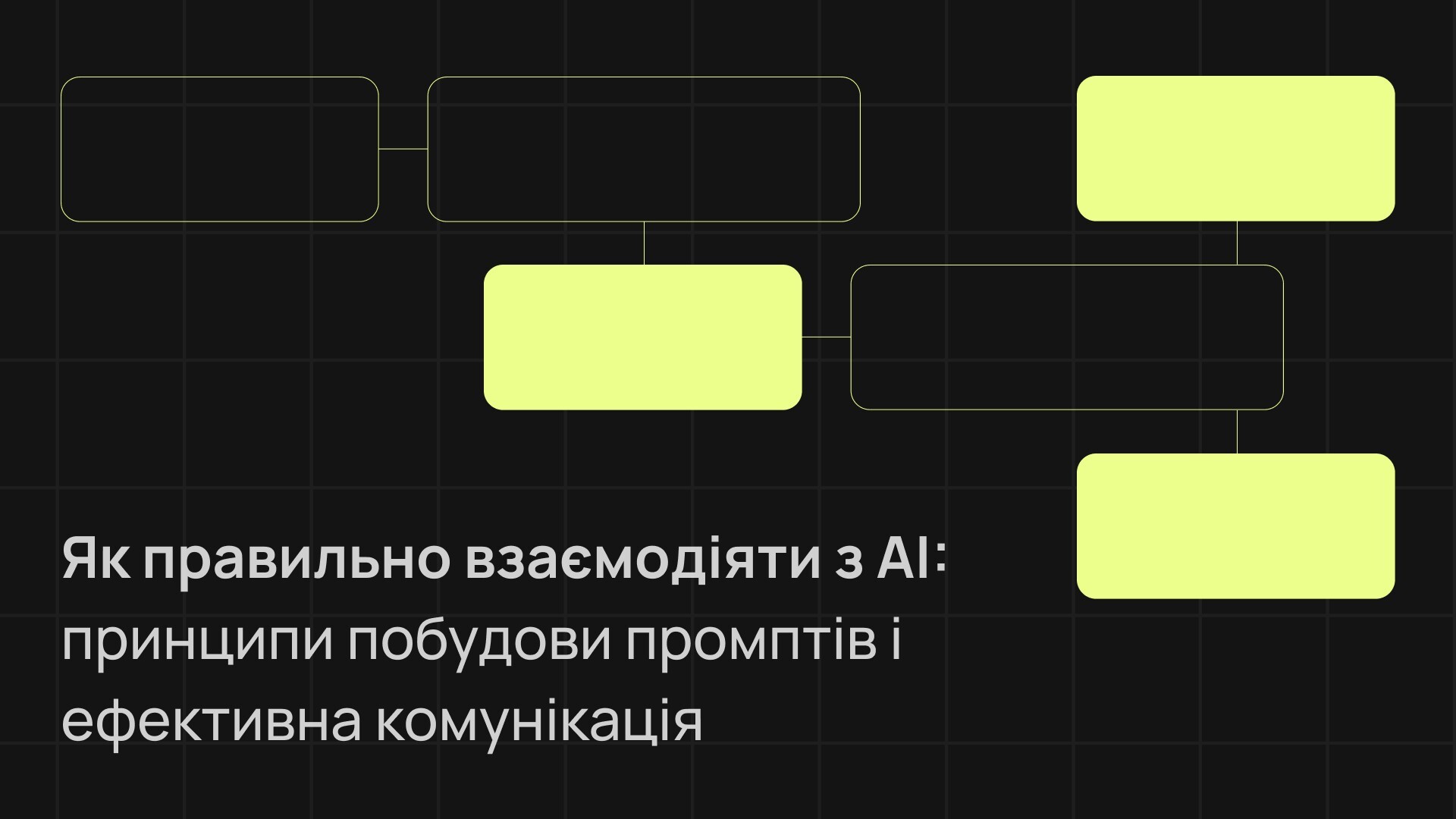 Як правильно взаємодіяти з AI: принципи побудови промптів і ефективна комунікація